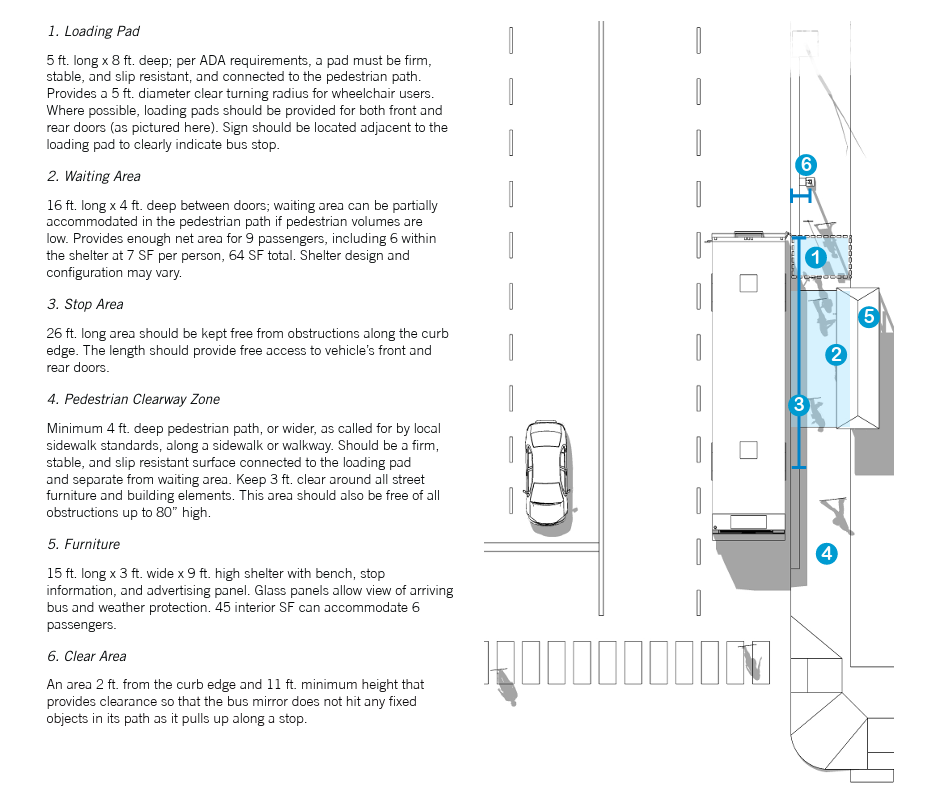 1. Loading Pad

5 ft. long x 8 ft. deep; per ADA requirements, a pad must be firm, stable, and slip resistant, and connected to the pedestrian path. Provides a 5 ft. diameter clear turning radius for wheelchair users. Where possible, loading pads should be provided for both front and rear doors (as pictured here). Sign should be located adjacent to the loading pad to clearly indicate bus stop.

2. Waiting Area

16 ft. long x 4 ft. deep between doors; waiting area can be partially accommodated in the pedestrian path if pedestrian volumes are low. Provides enough net area for 9 passengers, including 6 within the shelter at 7 SF per person, 64 SF total. Shelter design and configuration may vary.

3. Stop Area

26 ft. long area should be kept free from obstructions along the curb edge. The length should provide free access to vehicle's front and rear doors.

4. Pedestrian Clearway Zone

Minimum 4 ft. deep pedestrian path, or wider, as called for by local sidewalk standards, along a sidewalk or walkway. Should be a firm, stable, and slip resistant surface connected to the loading pad and separate from waiting area. Keep 3 ft. clear around all street furniture and building elements. This area should also be free of all obstructions up to 80" high.

5. Furniture

15 ft. long x 3 ft. wide x 9 ft. high shelter with bench, stop information, and advertising panel. Glass panels allow view of arriving bus and weather protection. 45 interior SF can accommodate 6 passengers.

6. Clear Area

An area 2 ft. from the curb edge and 11 ft. minimum height that provides clearance so that the bus mirror does not hit any fixed objects in its path as it pulls up along a stop.

6
1
5
2
3
4